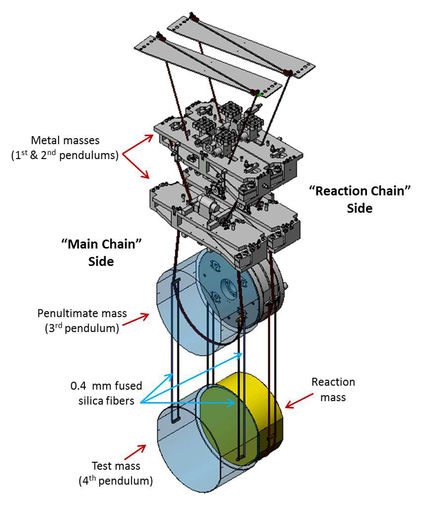 Metal masses
($1^{st}$ & $2^{nd}$ pendulums)

"Reaction Chain"
Side

"Main Chain"
Side

Penultimate mass
($3^{rd}$ pendulum)

0.4 mm fused
silica fibers

Reaction
mass

Test mass
($4^{th}$ pendulum)