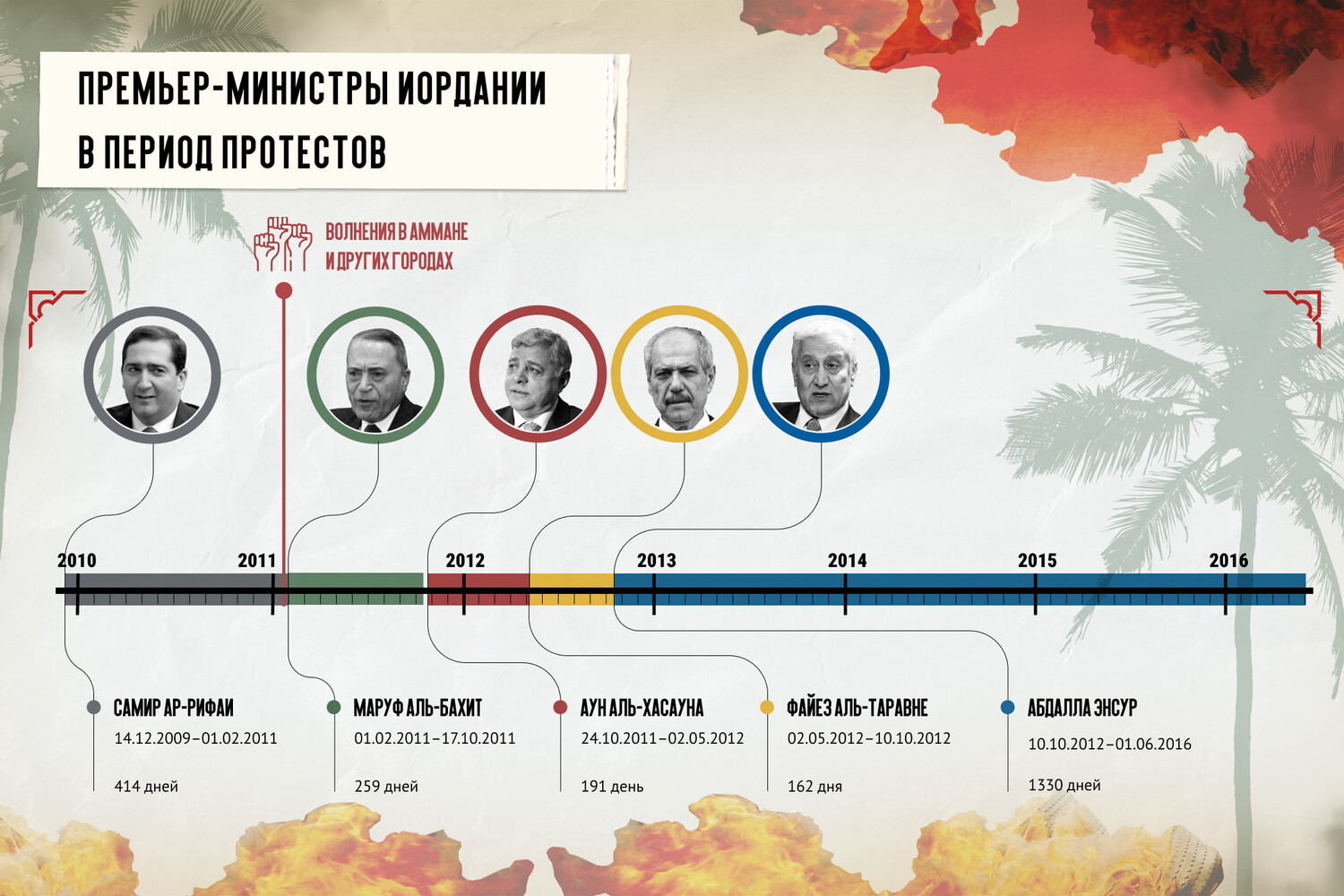 ПРЕМЬЕР-МИНИСТРЫ ИОРДАНИИ
В ПЕРИОД ПРОТЕСТОВ

ВОЛНЕНИЯ В АММАНЕ
И ДРУГИХ ГОРОДАХ

2010
2011
2012
2013
2014
2015
2016

САМИР АР-РИФАИ
14.12.2009–01.02.2011
414 дней

МАРУФ АЛЬ-БАХИТ
01.02.2011–17.10.2011
259 дней

АУН АЛЬ-ХАСАУНА
24.10.2011–02.05.2012
191 день

ФАЙЕЗ АЛЬ-ТАРАВНЕ
02.05.2012–10.10.2012
162 дня

АБДАЛЛА ЭНСУР
10.10.2012–01.06.2016
1330 дней