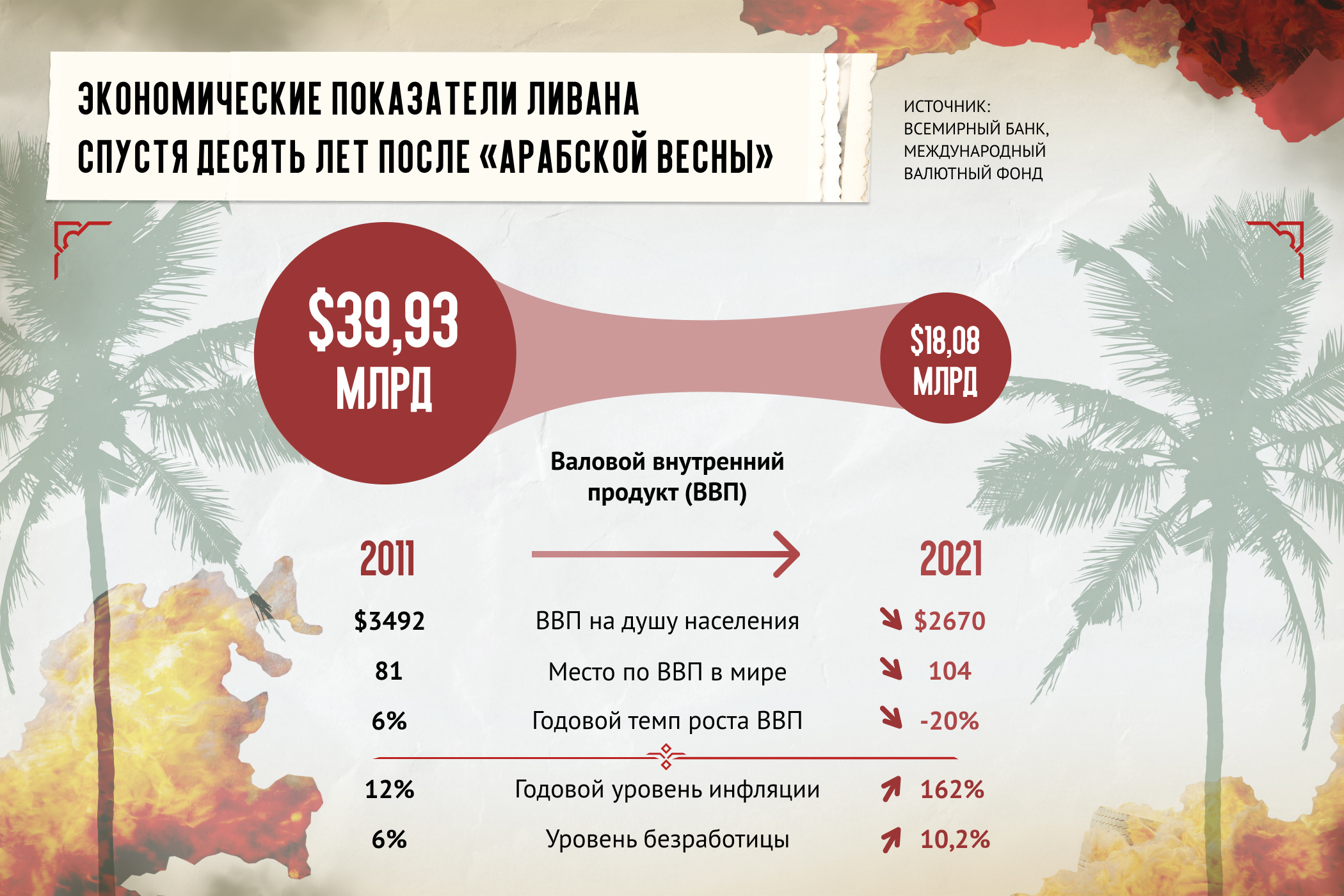 ЭКОНОМИЧЕСКИЕ ПОКАЗАТЕЛИ ЛИВАНА СПУСТЯ ДЕСЯТЬ ЛЕТ ПОСЛЕ «АРАБСКОЙ ВЕСНЫ»

ИСТОЧНИК: ВСЕМИРНЫЙ БАНК, МЕЖДУНАРОДНЫЙ ВАЛЮТНЫЙ ФОНД

\$39,93 МЛРД

\$18,08 МЛРД

Валовой внутренний продукт (ВВП)

| 2011 | | 2021 |
|---|---|---|
| \$3492 | ВВП на душу населения | \$2670 |
| 81 | Место по ВВП в мире | 104 |
| 6% | Годовой темп роста ВВП | -20% |
| 12% | Годовой уровень инфляции | 162% |
| 6% | Уровень безработицы | 10,2% |