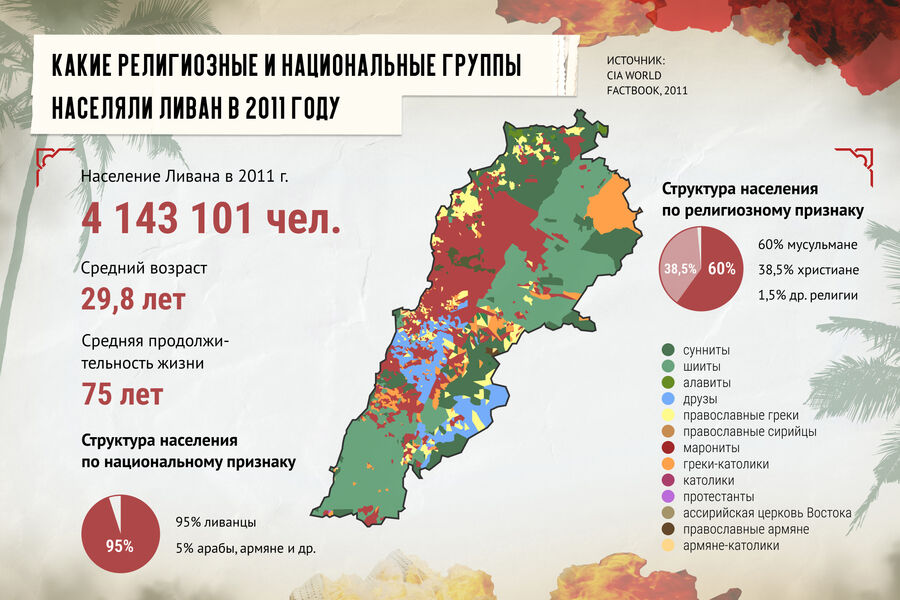 КАКИЕ РЕЛИГИОЗНЫЕ И НАЦИОНАЛЬНЫЕ ГРУППЫ НАСЕЛЯЛИ ЛИВАН В 2011 ГОДУ

ИСТОЧНИК: CIA WORLD FACTBOOK, 2011

Население Ливана в 2011 г.
4 143 101 чел.

Средний возраст
29,8 лет

Средняя продолжительность жизни
75 лет

Структура населения по национальному признаку

95%

95% ливанцы
5% арабы, армяне и др.

Структура населения по религиозному признаку

38,5% 60%

60% мусульмане
38,5% христиане
1,5% др. религии

сунниты
шииты
алавиты
друзы
православные греки
православные сирийцы
марониты
греки-католики
католики
протестанты
ассирийская церковь Востока
православные армяне
армяне-католики