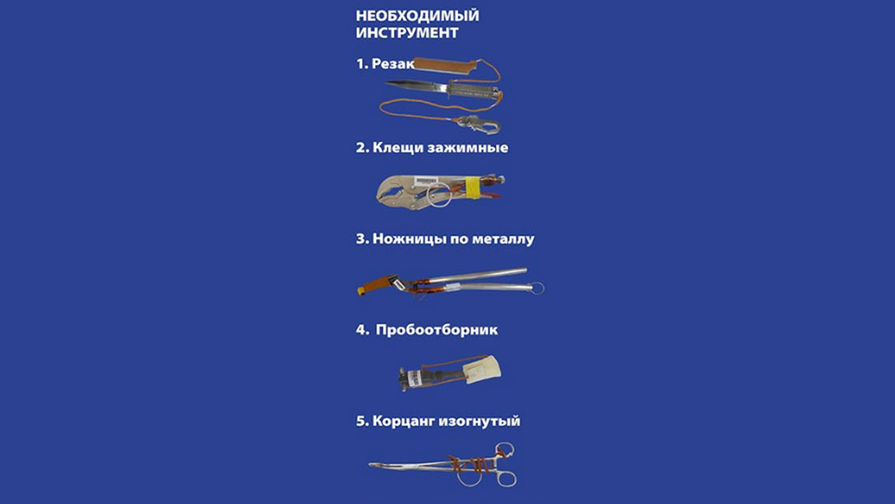 НЕОБХОДИМЫЙ ИНСТРУМЕНТ

1. Резак

2. Клещи зажимные

3. Ножницы по металлу

4. Пробоотборник

5. Корцанг изогнутый