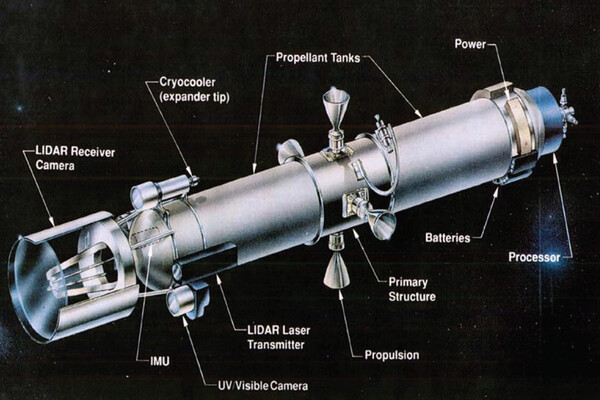 Power

Propellant Tanks

Cryocooler (expander tip)

LIDAR Receiver Camera

Batteries

Processor

Primary Structure

LIDAR Laser Transmitter

Propulsion

IMU

UV/Visible Camera