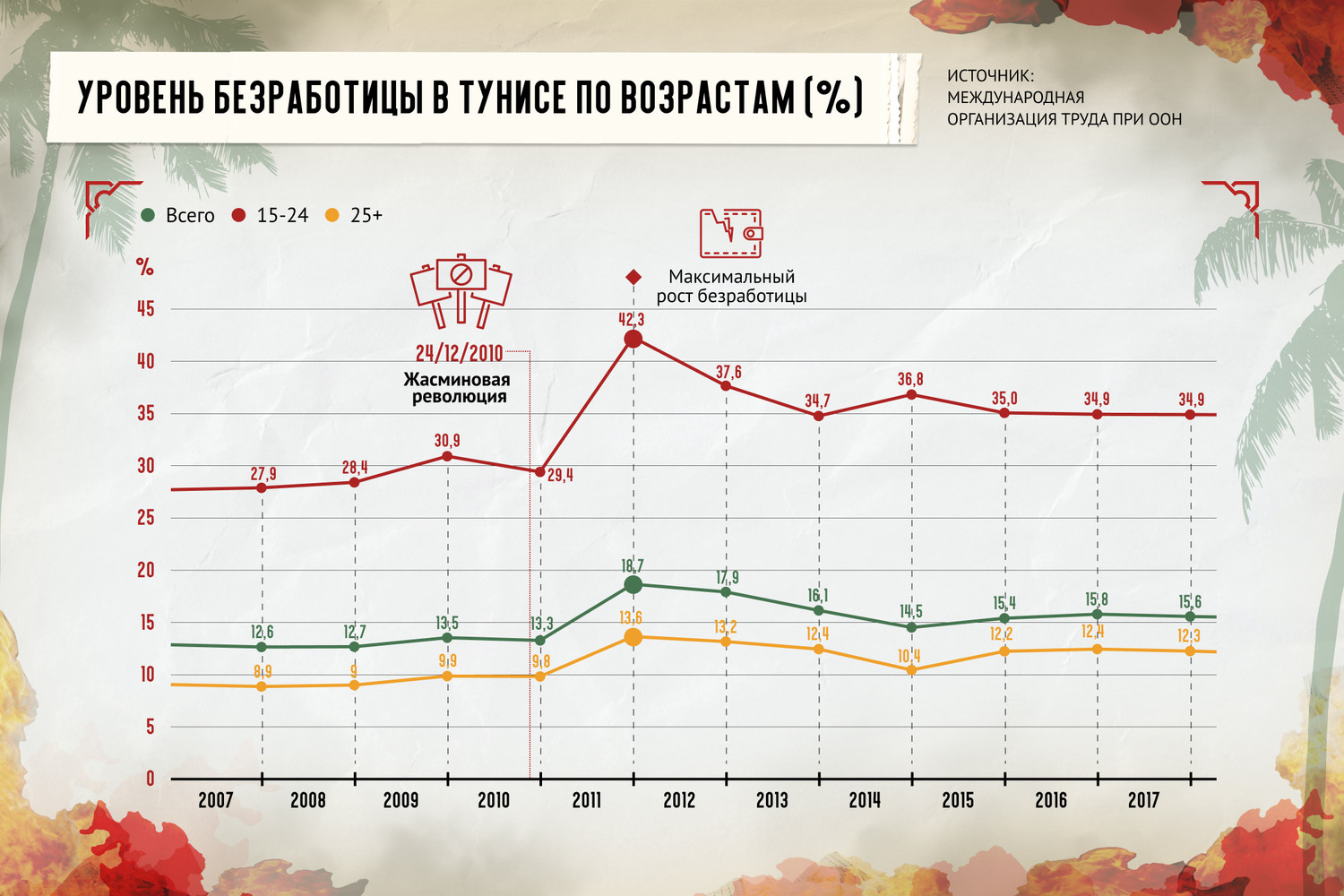 УРОВЕНЬ БЕЗРАБОТИЦЫ В ТУНИСЕ ПО ВОЗРАСТАМ (%)

ИСТОЧНИК: МЕЖДУНАРОДНАЯ ОРГАНИЗАЦИЯ ТРУДА ПРИ ООН

Всего 15-24 25+

Максимальный рост безработицы

24/12/2010
Жасминовая революция

%
45
40
35
30
25
20
15
10
5
0

27,9 28,4 30,9 29,4 42,3 37,6 34,7 36,8 35,0 34,9 34,9

12,6 12,7 13,5 13,3 18,7 17,9 16,1 14,5 15,4 15,8 15,6

8,9 9 9,9 9,8 13,6 13,2 12,4 10,4 12,2 12,4 12,3

2007 2008 2009 2010 2011 2012 2013 2014 2015 2016 2017