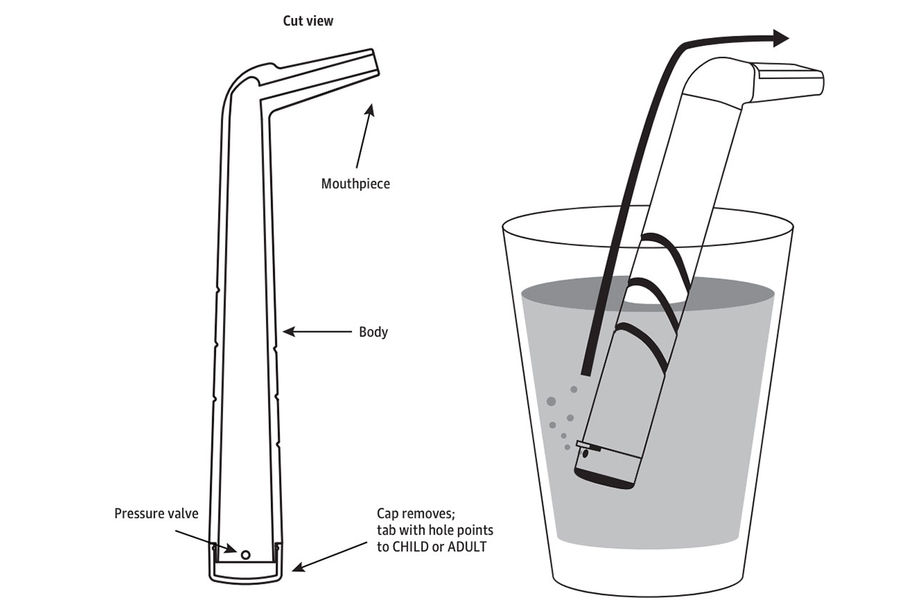 Cut view

Mouthpiece

Body

Pressure valve

Cap removes; tab with hole points to CHILD or ADULT