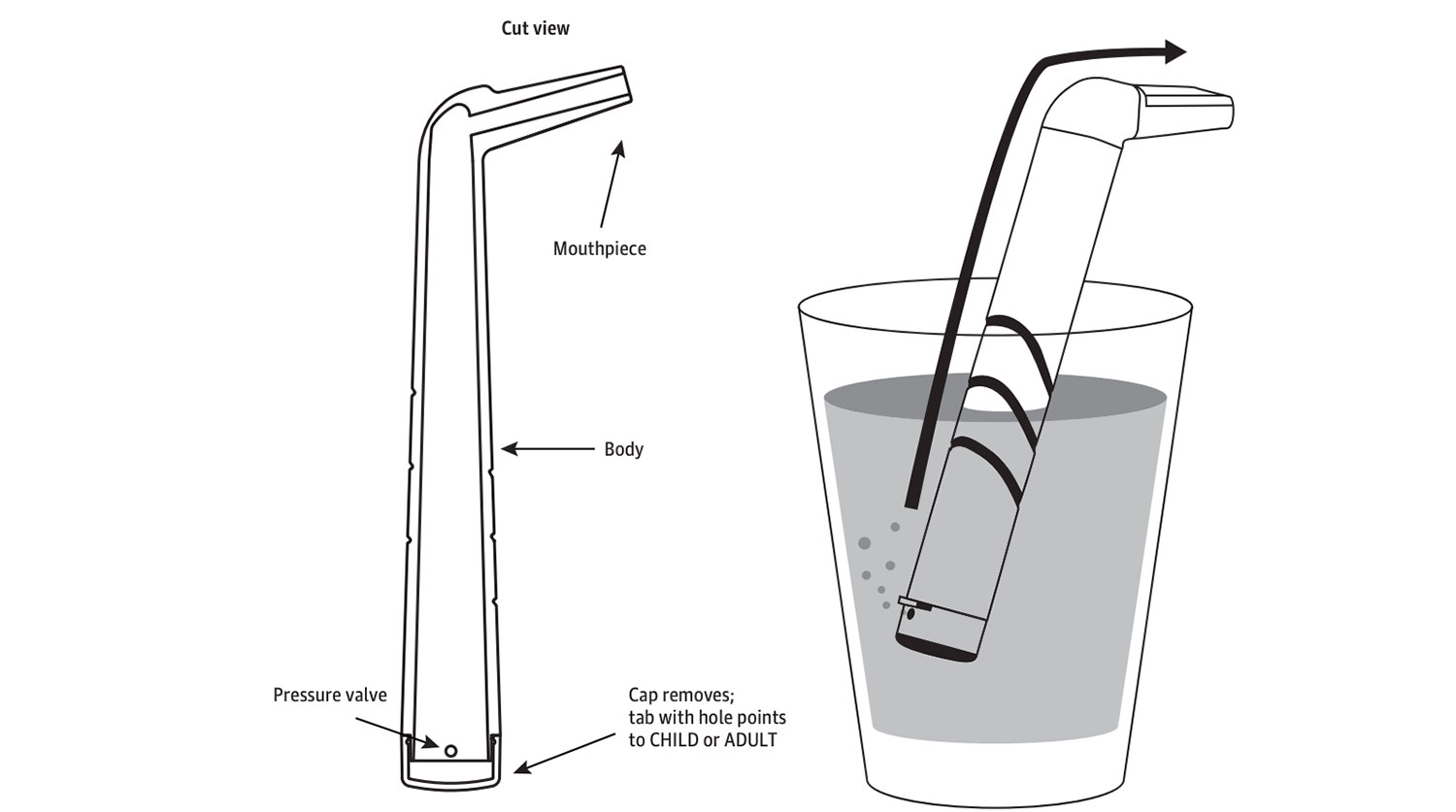 Cut view

Mouthpiece

Body

Pressure valve

Cap removes; tab with hole points to CHILD or ADULT