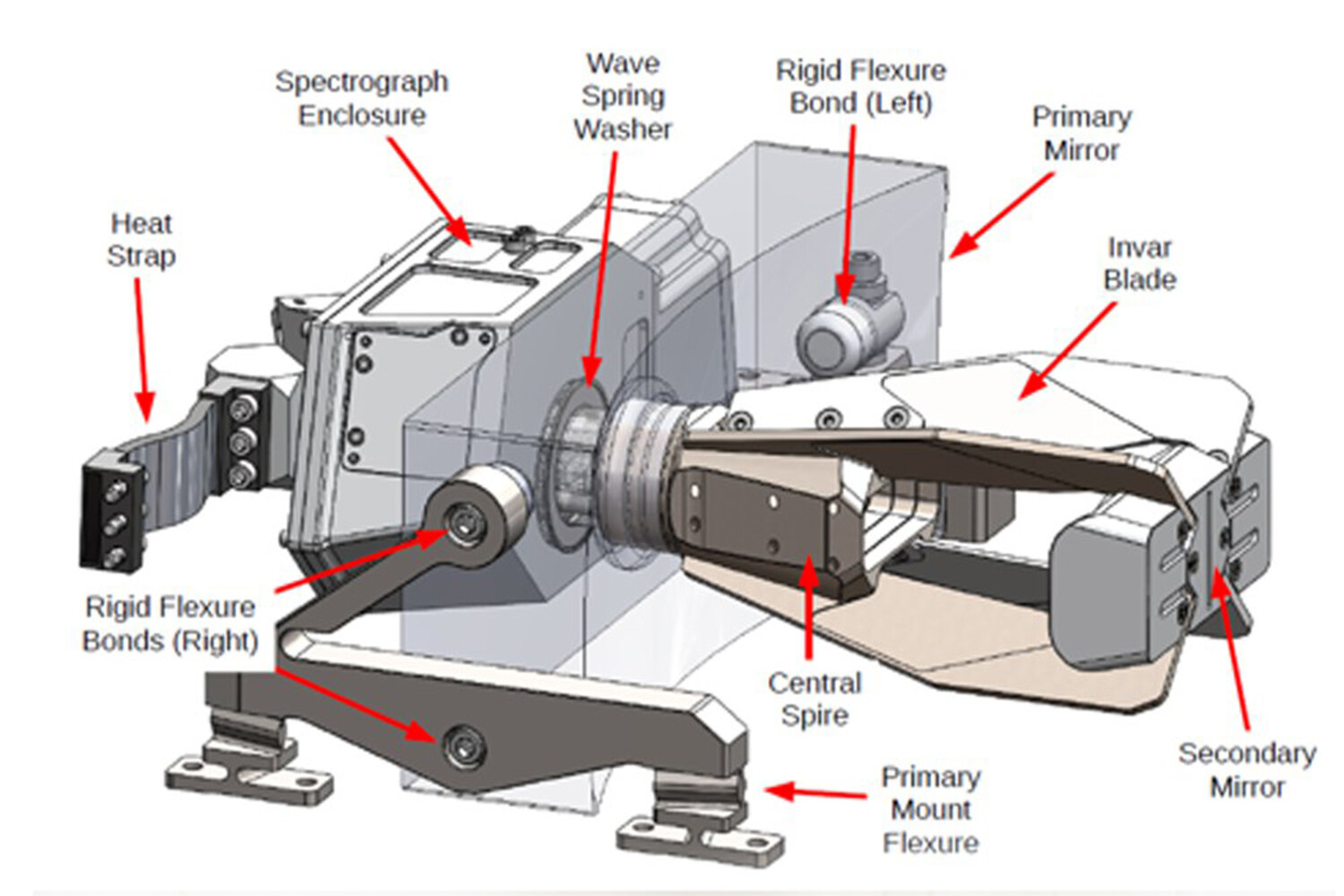 Spectrograph Enclosure

Wave Spring Washer

Rigid Flexure Bond (Left)

Primary Mirror

Heat Strap

Invar Blade

Rigid Flexure Bonds (Right)

Central Spire

Secondary Mirror

Primary Mount Flexure