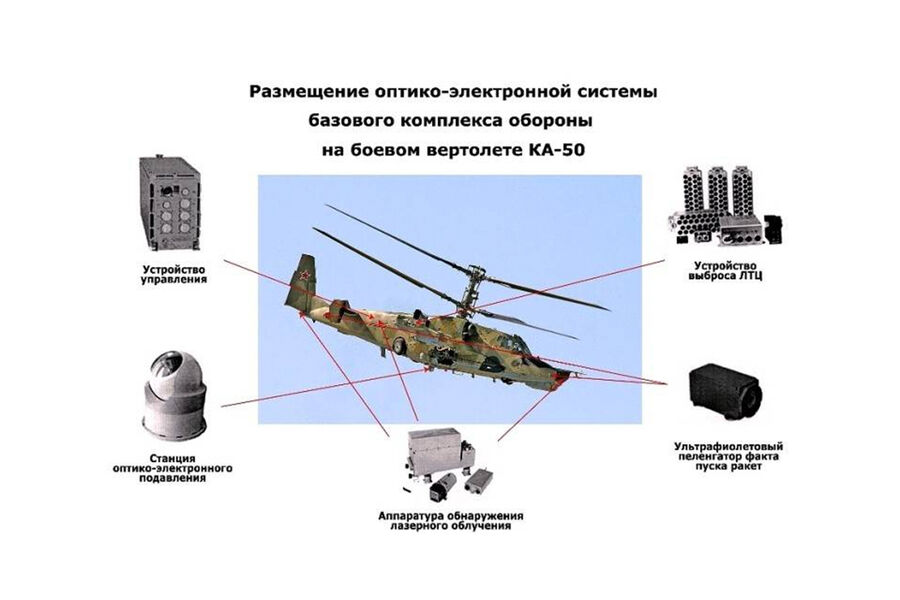 Размещение оптико-электронной системы базового комплекса обороны на боевом вертолете КА-50

Устройство управления

Устройство выброса ЛТЦ

Станция оптико-электронного подавления

Ультрафиолетовый пеленгатор факта пуска ракет

Аппаратура обнаружения лазерного облучения